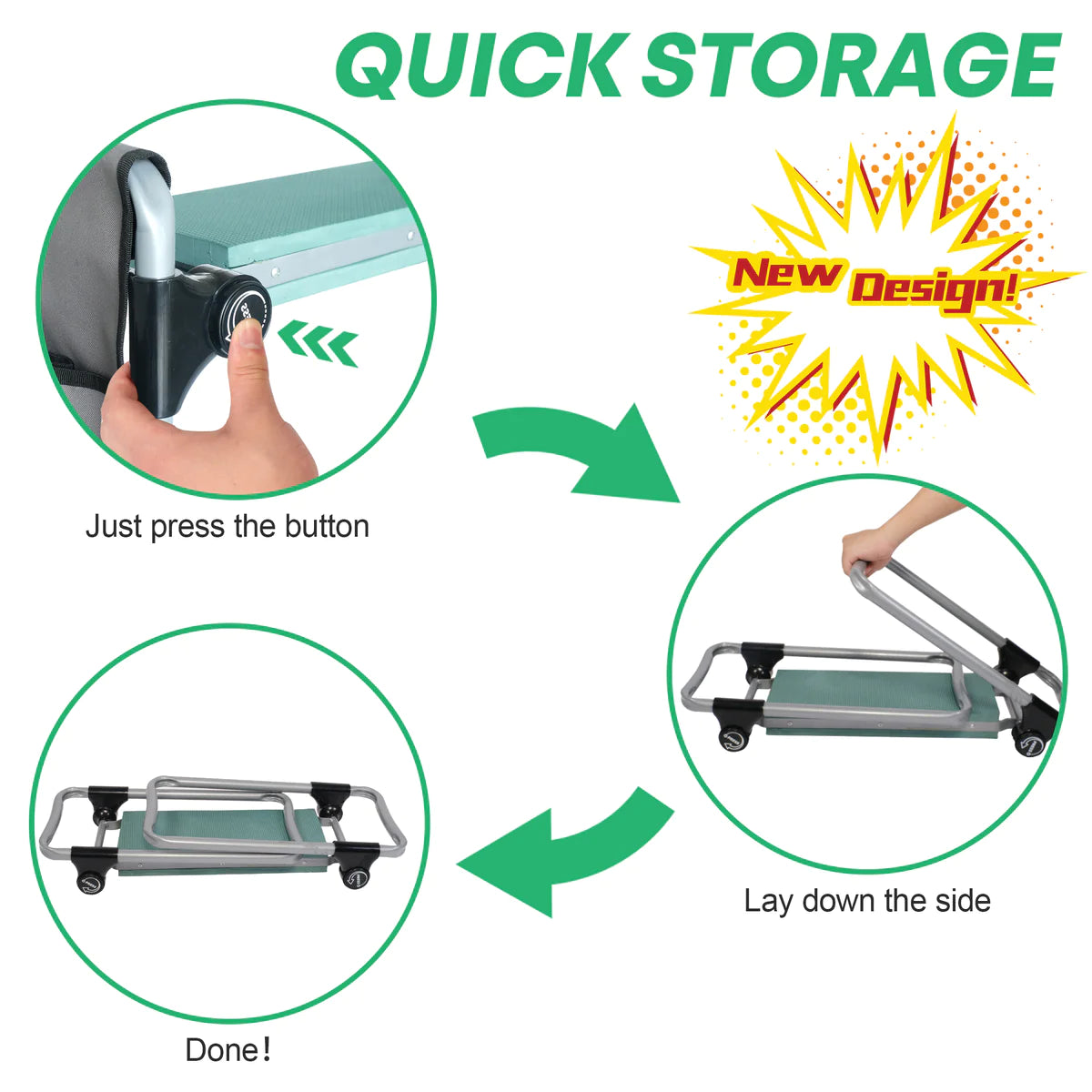 QUICK STORAGE

New Design!

Just press the button

Lay down the side

Done!