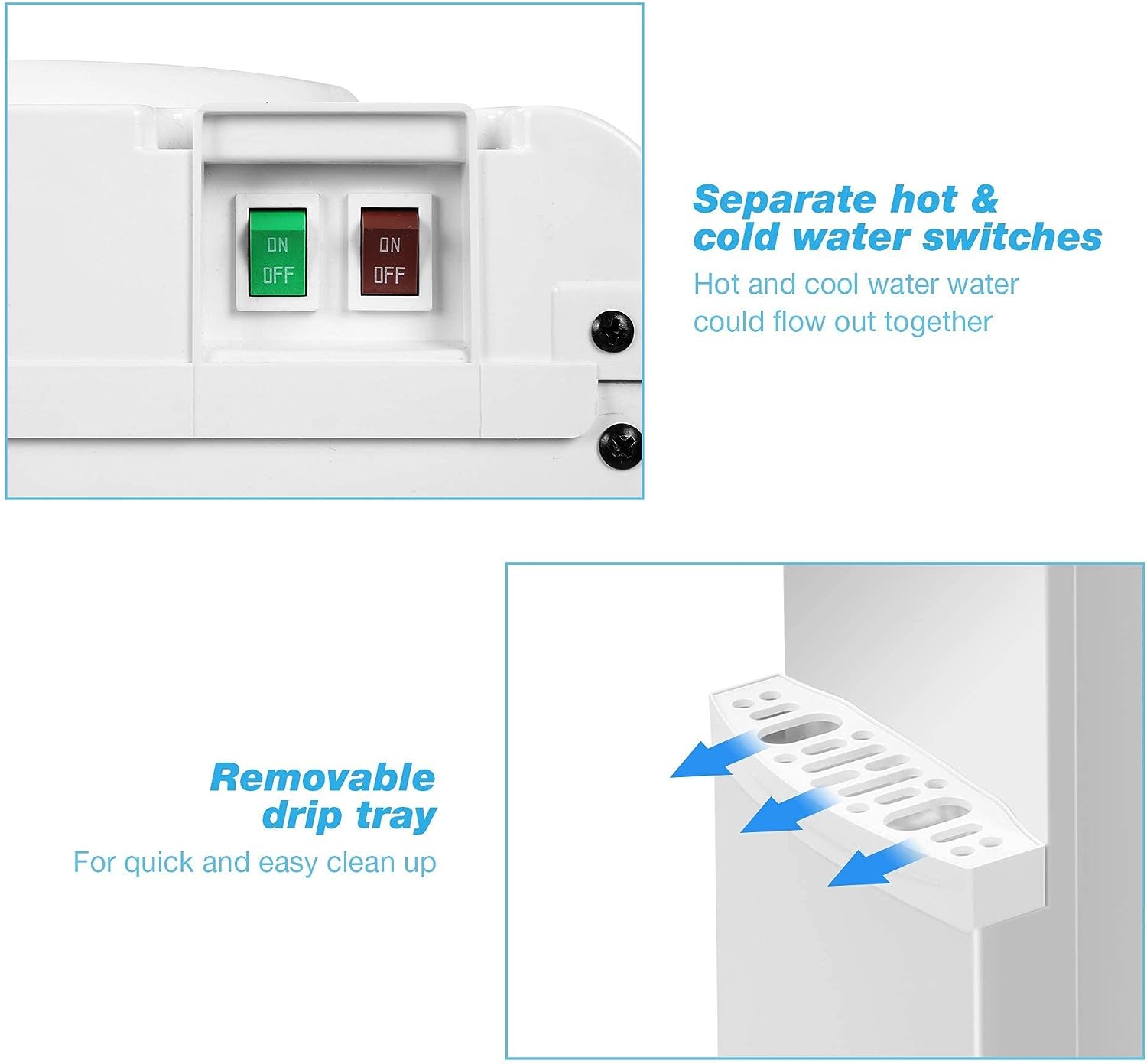 ON
OFF

ON
OFF

Separate hot & cold water switches
Hot and cool water water could flow out together

Removable drip tray
For quick and easy clean up