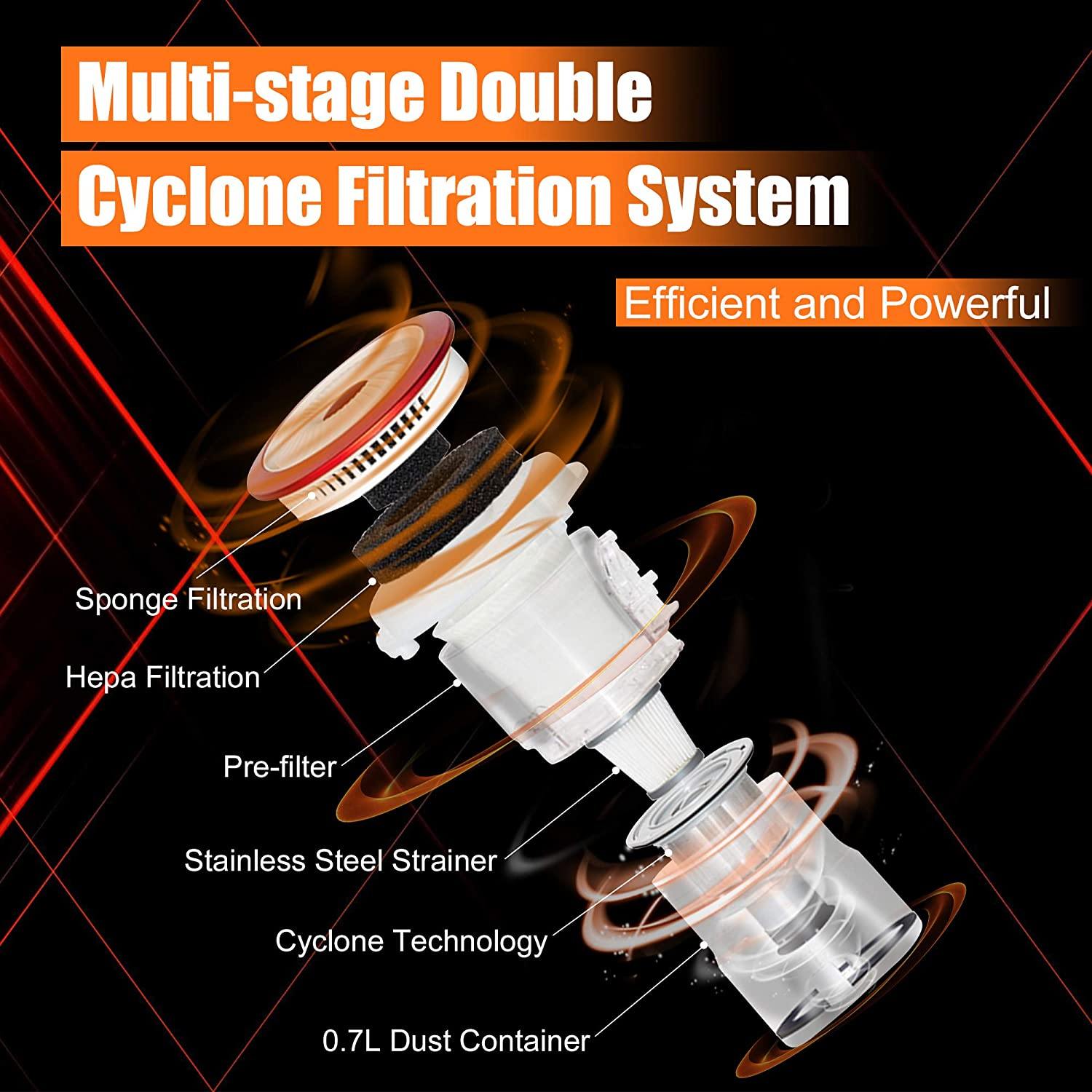 Multi-stage Double Cyclone Filtration System

Efficient and Powerful

Sponge Filtration

Hepa Filtration

Pre-filter

Stainless Steel Strainer

Cyclone Technology

0.7L Dust Container