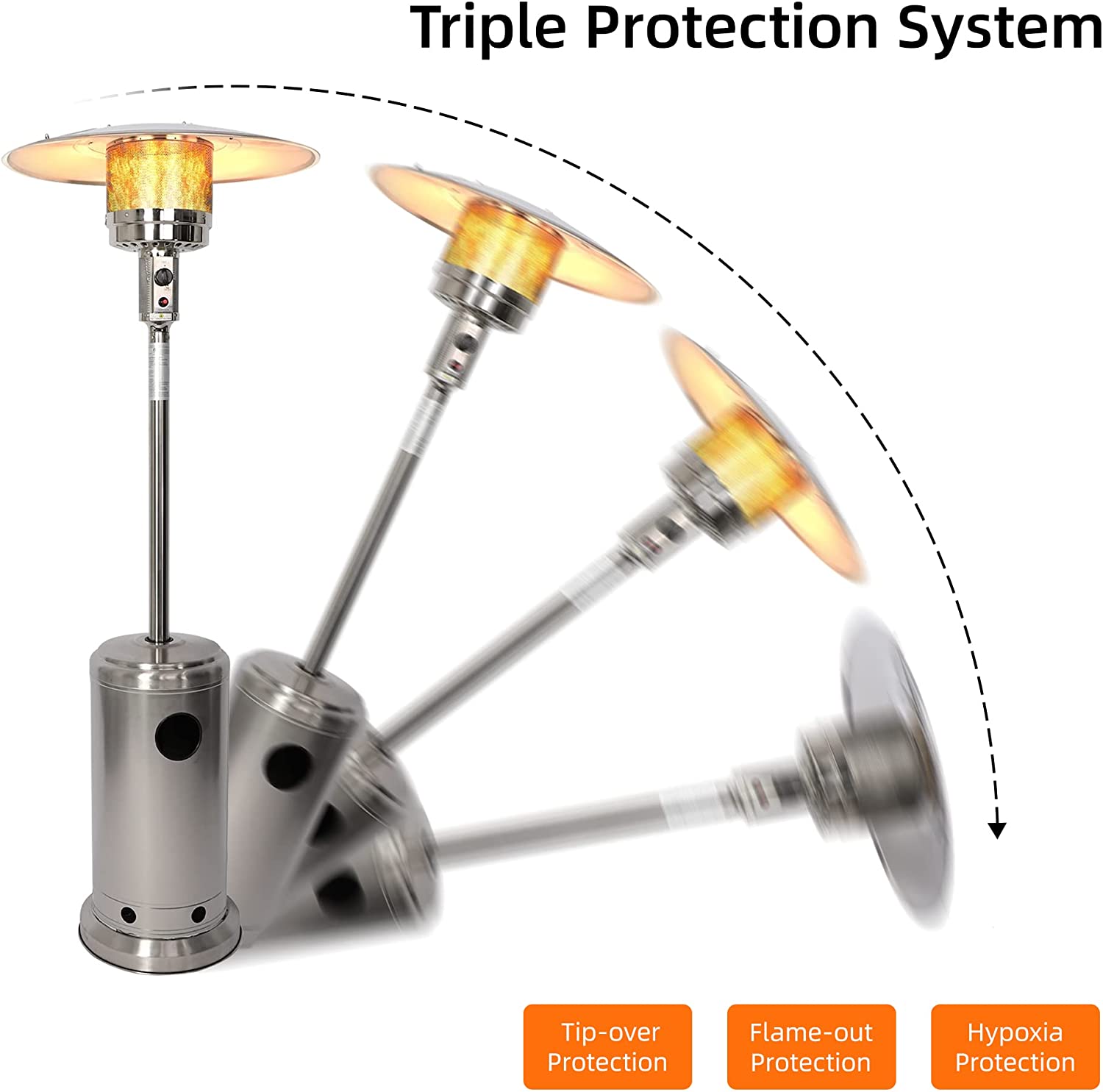 Triple Protection System

Tip-over Protection

Flame-out Protection

Hypoxia Protection