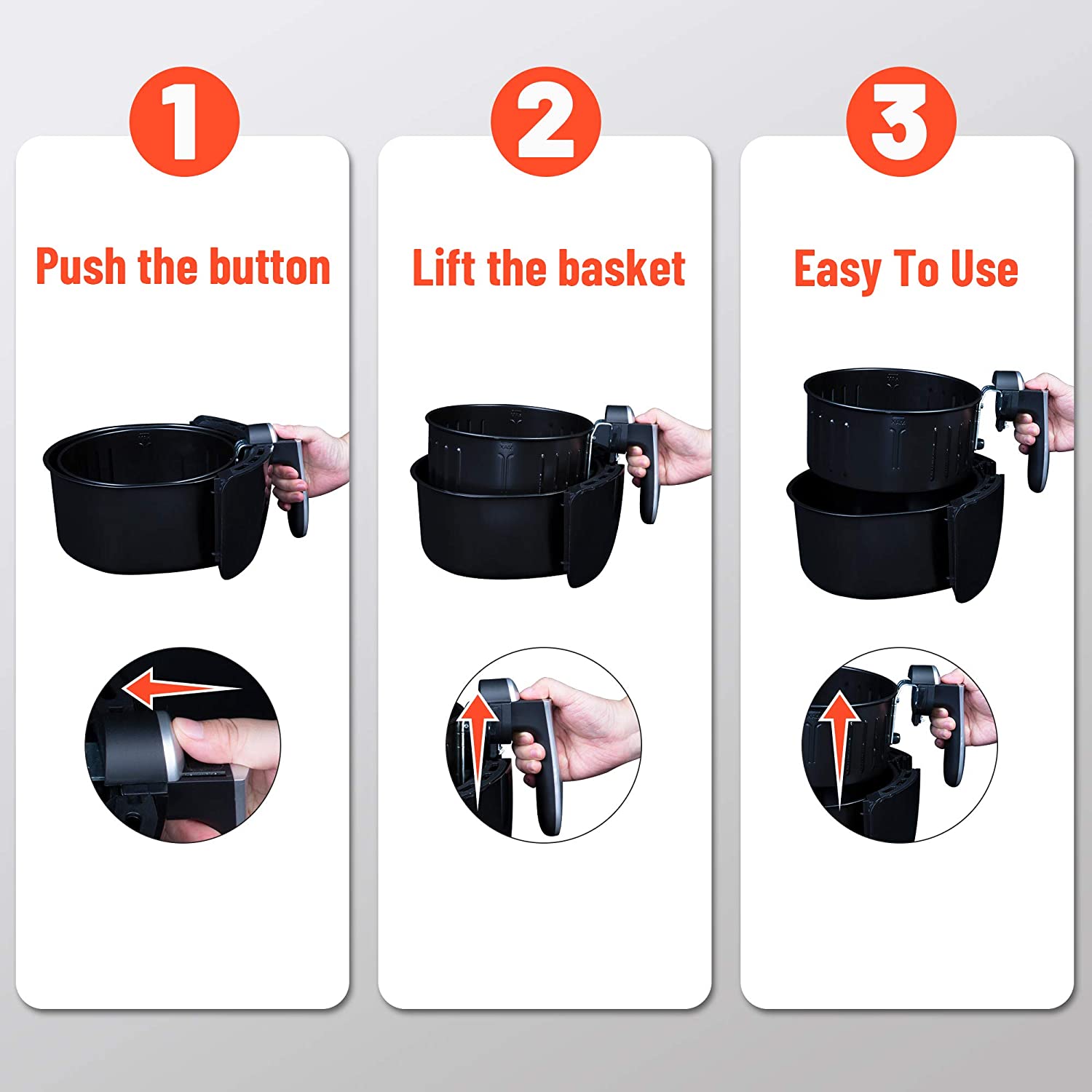 1

Push the button

2

Lift the basket

3

Easy To Use