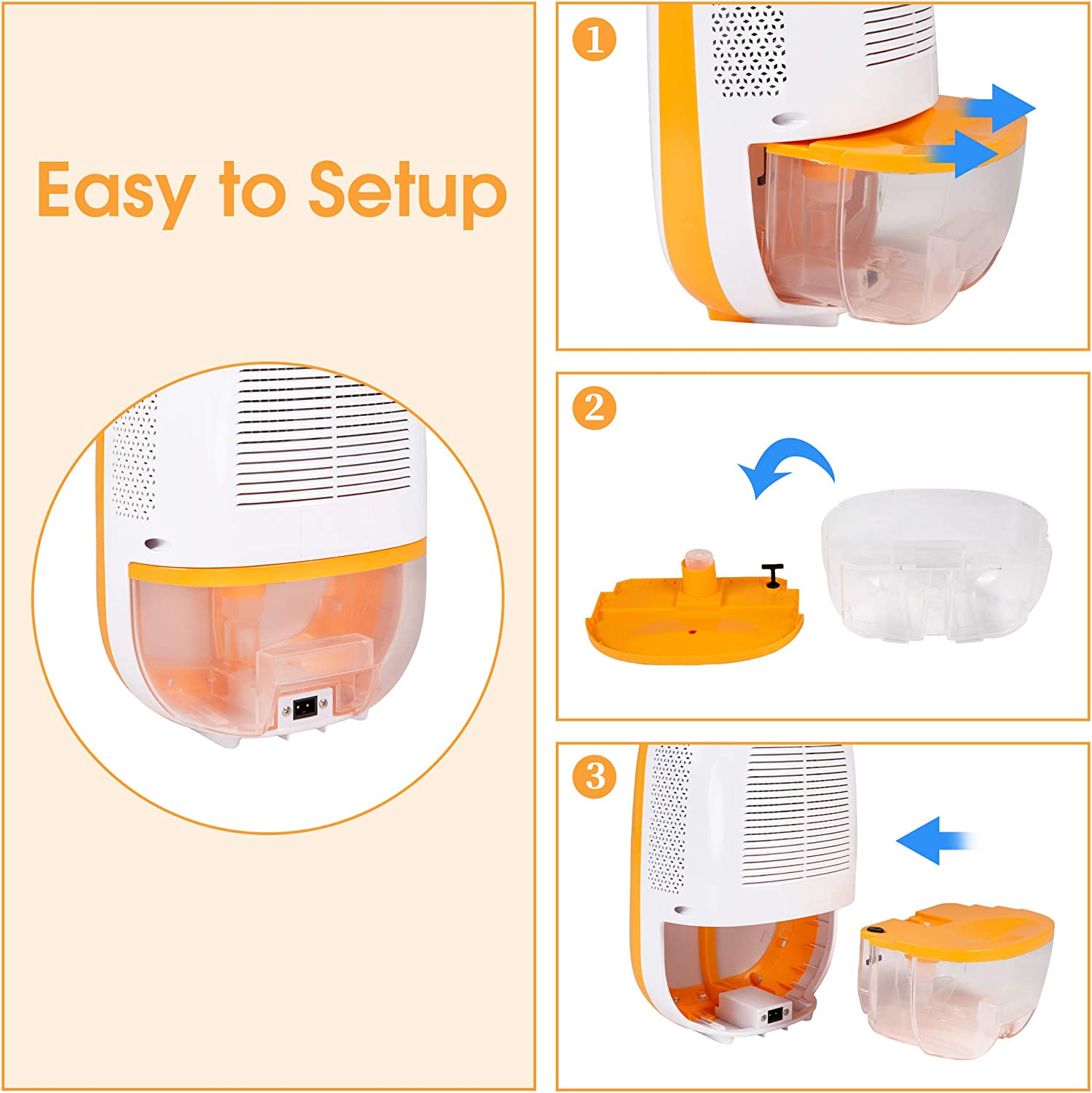 Easy to Setup

1

2

3